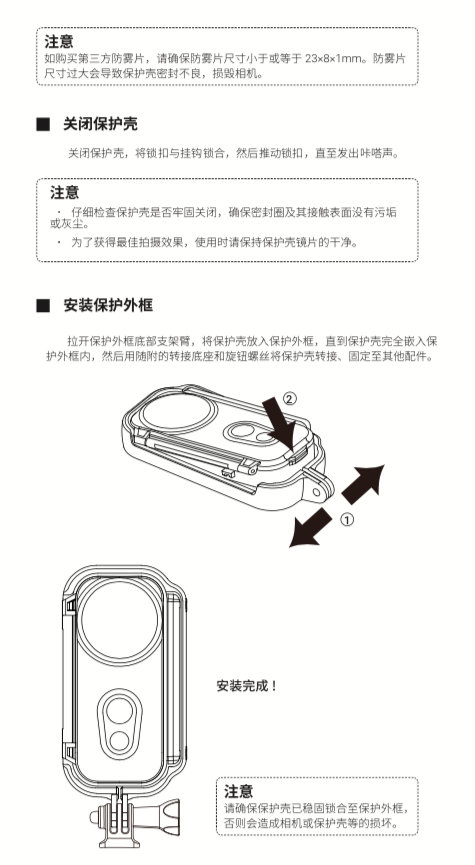 注意
如购买第三方防雾片，请确保防雾片尺寸小于或等于 23×8×1mm。防雾片尺寸过大会导致保护壳密封不良，损毁相机。

■ 关闭保护壳

关闭保护壳，将锁扣与挂钩锁合，然后推动锁扣，直至发出咔嗒声。

注意
· 仔细检查保护壳是否牢固关闭，确保密封圈及其接触表面没有污垢或灰尘。
· 为了获得最佳拍摄效果，使用时请保持保护壳镜片的干净。

■ 安装保护外框

拉开保护外框底部支架臂，将保护壳放入保护外框，直到保护壳完全嵌入保护外框内，然后用随附的转接底座和旋钮螺丝将保护壳转接、固定至其他配件。

②
①

安装完成！

注意
请确保保护壳已稳固锁合至保护外框，否则会造成相机或保护壳等的损坏。